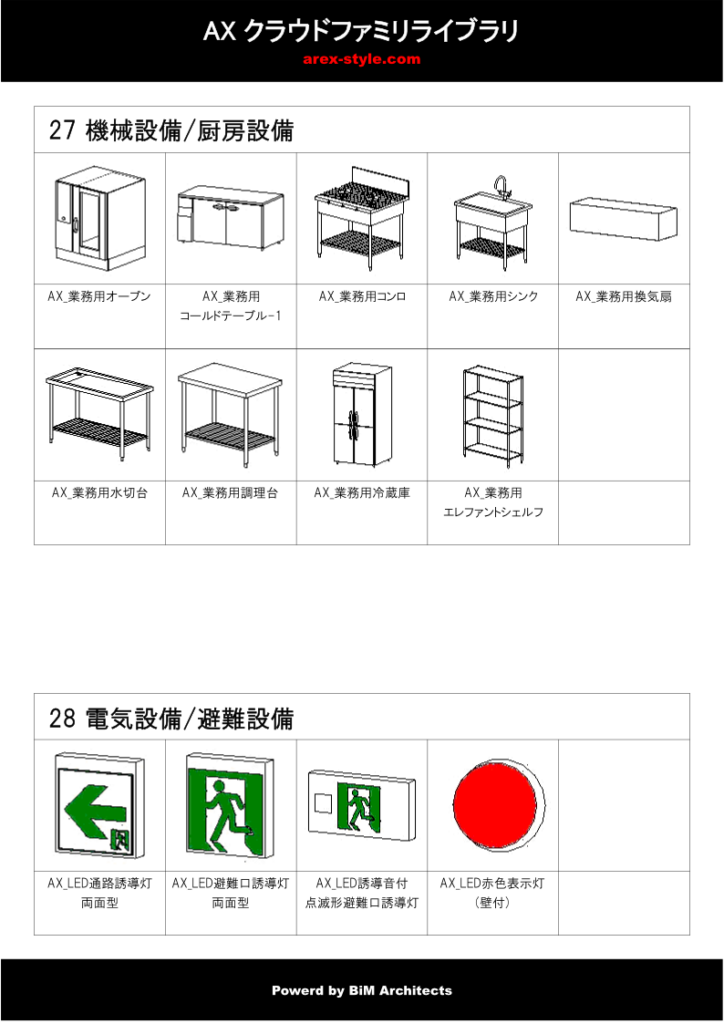 AX クラウドファミリライブラリ
arex-style.com

27 機械設備/厨房設備

| AX_業務用オーブン | AX_業務用 コールドテーブル-1 | AX_業務用コンロ | AX_業務用シンク | AX_業務用換気扇 |
|---|---|---|---|---|
| AX_業務用水切台 | AX_業務用調理台 | AX_業務用冷蔵庫 | AX_業務用 エレファントシェルフ | |

28 電気設備/避難設備

| AX_LED通路誘導灯 両面型 | AX_LED避難口誘導灯 両面型 | AX_LED誘導音付 点滅形避難口誘導灯 | AX_LED赤色表示灯 (壁付) | |
|---|---|---|---|---|

Powerd by BiM Architects